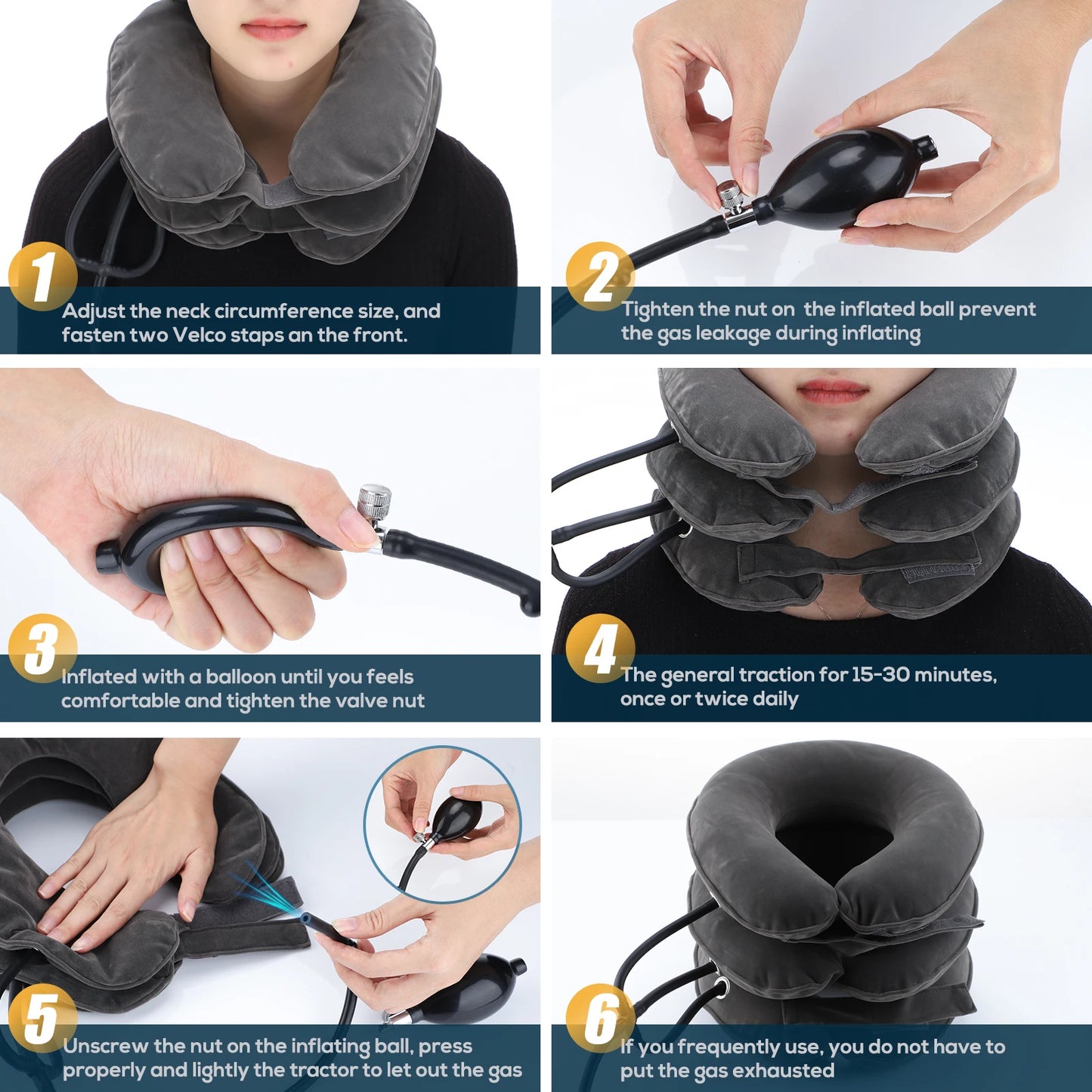 1

Adjust the neck circumference size, and fasten two Velco staps an the front.

2

Tighten the nut on the inflated ball prevent the gas leakage during inflating

3

Inflated with a balloon until you feels comfortable and tighten the valve nut

4

The general traction for 15-30 minutes, once or twice daily

5

Unscrew the nut on the inflating ball, press properly and lightly the tractor to let out the gas

6

If you frequently use, you do not have to put the gas exhausted